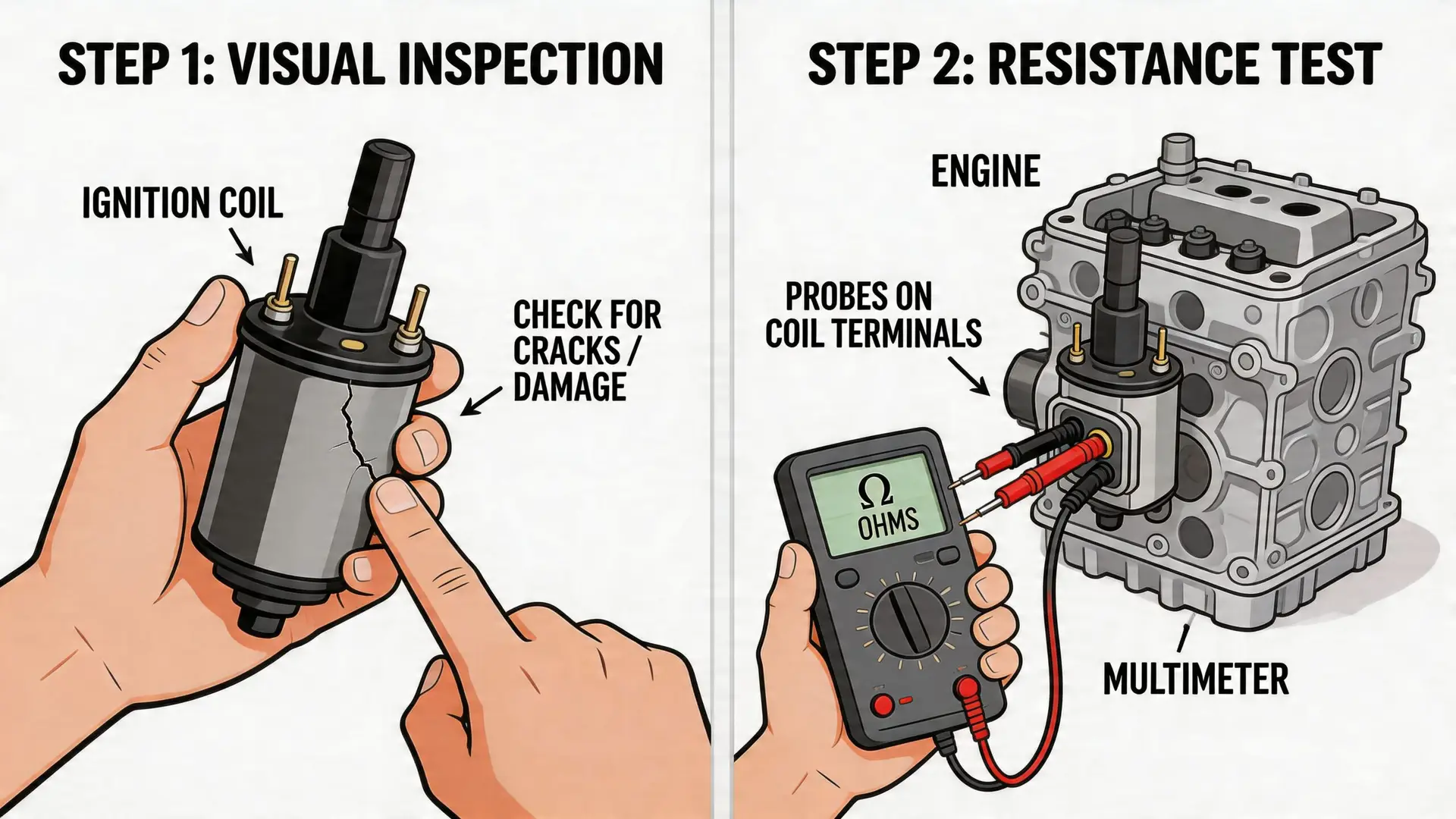 STEP 1: VISUAL INSPECTION

IGNITION COIL

CHECK FOR CRACKS / DAMAGE

STEP 2: RESISTANCE TEST

ENGINE

PROBES ON COIL TERMINALS

Ω
OHMS

MULTIMETER