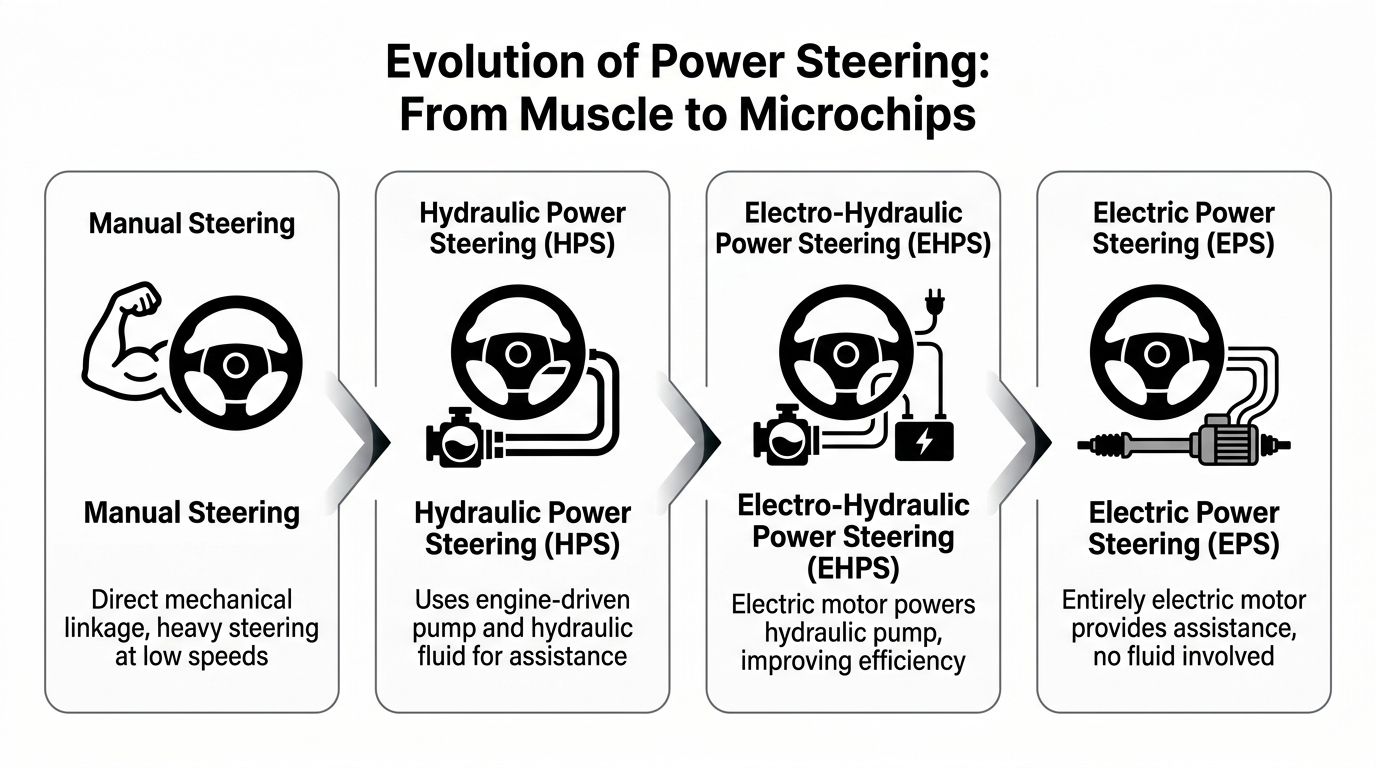 Evolution of Power Steering: From Muscle to Microchips

Manual Steering

Manual Steering

Direct mechanical linkage, heavy steering at low speeds

Hydraulic Power Steering (HPS)

Hydraulic Power Steering (HPS)

Uses engine-driven pump and hydraulic fluid for assistance

Electro-Hydraulic Power Steering (EHPS)

Electro-Hydraulic Power Steering (EHPS)

Electric motor powers hydraulic pump, improving efficiency

Electric Power Steering (EPS)

Electric Power Steering (EPS)

Entirely electric motor provides assistance, no fluid involved