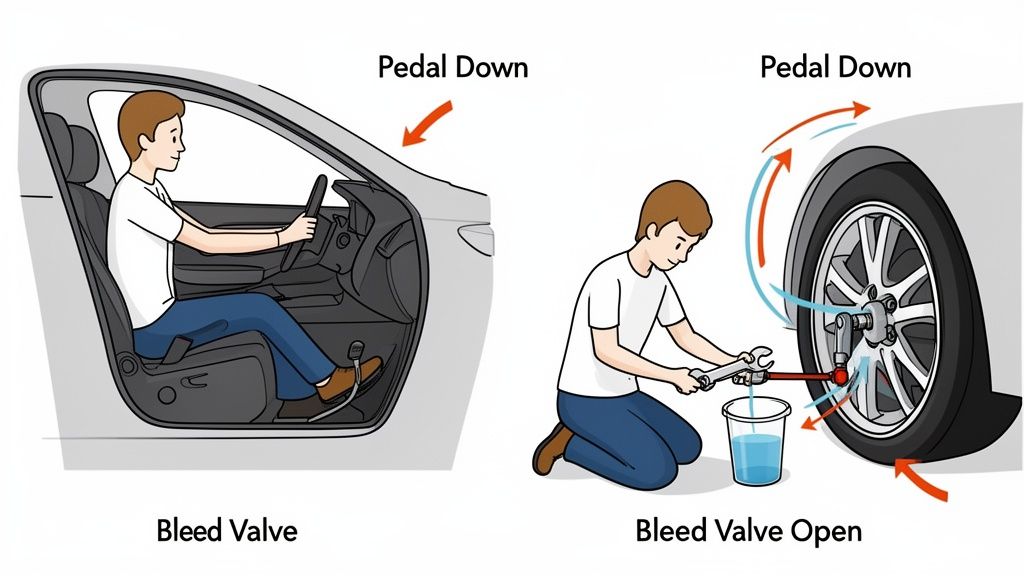 Pedal Down

Pedal Down

Bleed Valve

Bleed Valve Open